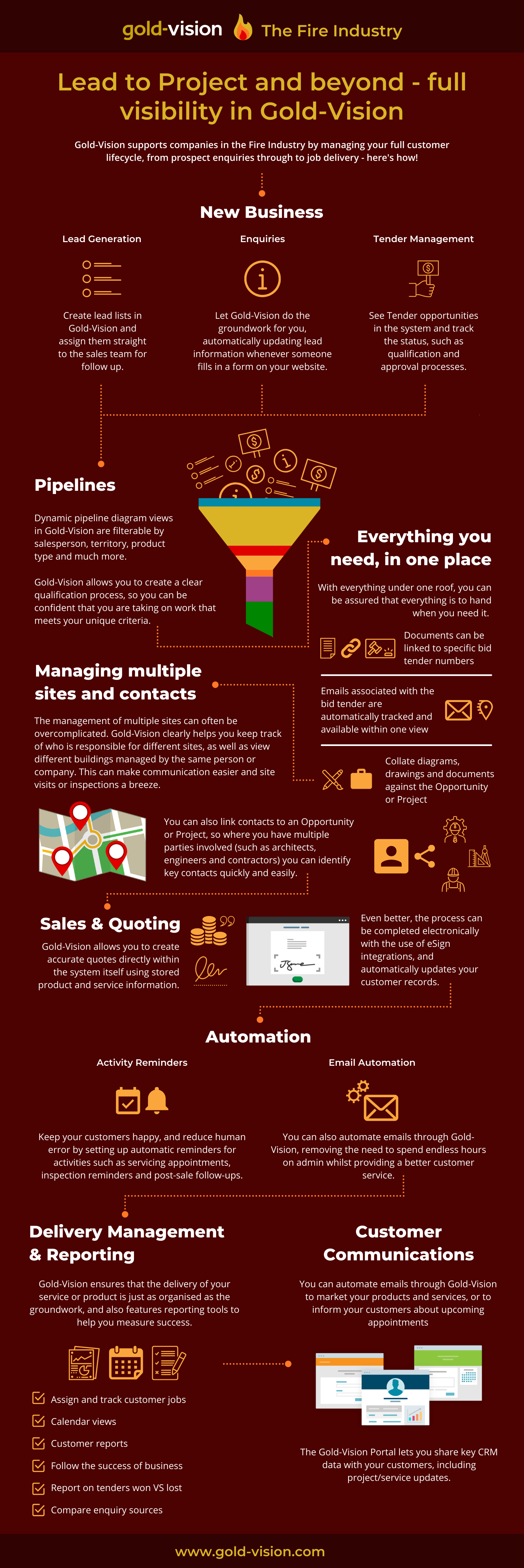 gold-vision The Fire Industry

Lead to Project and beyond - full visibility in Gold-Vision

Gold-Vision supports companies in the Fire Industry by managing your full customer lifecycle, from prospect enquiries through to job delivery - here's how!

New Business

Lead Generation

Create lead lists in Gold-Vision and assign them straight to the sales team for follow up.

Enquiries

Let Gold-Vision do the groundwork for you, automatically updating lead information whenever someone fills in a form on your website.

Tender Management

See Tender opportunities in the system and track the status, such as qualification and approval processes.

Pipelines

Dynamic pipeline diagram views in Gold-Vision are filterable by salesperson, territory, product type and much more.

Gold-Vision allows you to create a clear qualification process, so you can be confident that you are taking on work that meets your unique criteria.

Everything you need, in one place

With everything under one roof, you can be assured that everything is to hand when you need it.

Documents can be linked to specific bid tender numbers

Emails associated with the bid tender are automatically tracked and available within one view

Collate diagrams, drawings and documents against the Opportunity or Project

Managing multiple sites and contacts

The management of multiple sites can often be overcomplicated. Gold-Vision clearly helps you keep track of who is responsible for different sites, as well as view different buildings managed by the same person or company. This can make communication easier and site visits or inspections a breeze.

You can also link contacts to an Opportunity or Project, so where you have multiple parties involved (such as architects, engineers and contractors) you can identify key contacts quickly and easily.

Sales & Quoting

Gold-Vision allows you to create accurate quotes directly within the system itself using stored product and service information.

Even better, the process can be completed electronically with the use of eSign integrations, and automatically updates your customer records.

Automation

Activity Reminders

Keep your customers happy, and reduce human error by setting up automatic reminders for activities such as servicing appointments, inspection reminders and post-sale follow-ups.

Email Automation

You can also automate emails through Gold-Vision, removing the need to spend endless hours on admin whilst providing a better customer service.

Delivery Management & Reporting

Gold-Vision ensures that the delivery of your service or product is just as organised as the groundwork, and also features reporting tools to help you measure success.

Assign and track customer jobs
Calendar views
Customer reports
Follow the success of business
Report on tenders won VS lost
Compare enquiry sources

Customer Communications

You can automate emails through Gold-Vision to market your products and services, or to inform your customers about upcoming appointments

The Gold-Vision Portal lets you share key CRM data with your customers, including project/service updates.

www.gold-vision.com